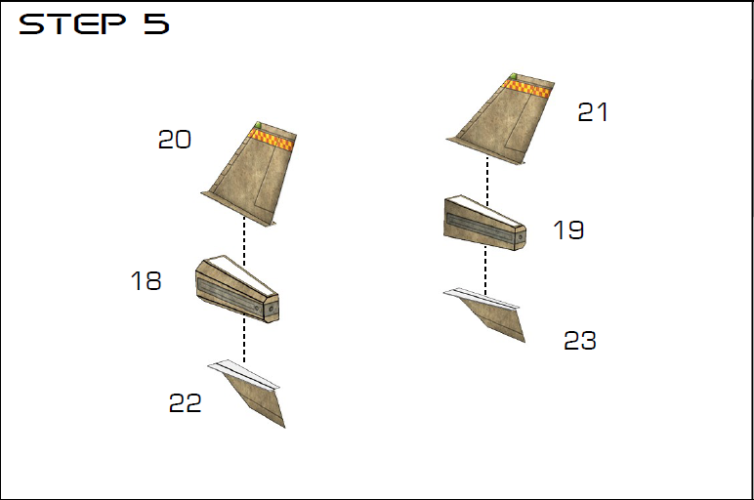 STEP 5

20

18

22

21

19

23