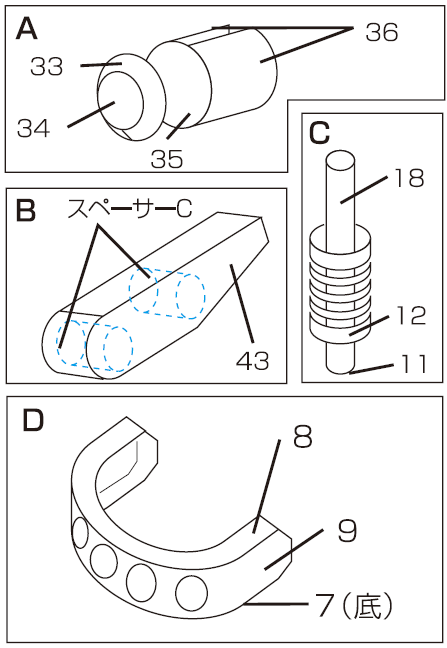 A
36
33
34
35

B
スペーサーC
43

C
18
12
11

D
8
9
7（底）