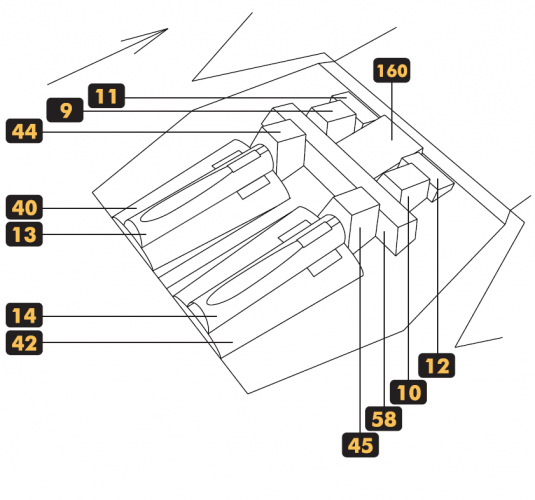 160
11
9
44
40
13
14
42
12
10
58
45