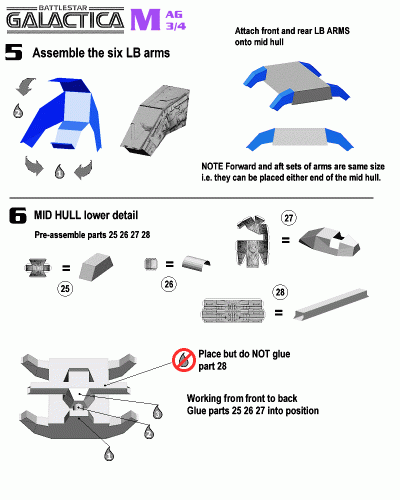 BATTLESTAR
GALACTICA M AG 3/4

5 Assemble the six LB arms

2

1

Attach front and rear LB ARMS onto mid hull

NOTE Forward and aft sets of arms are same size i.e. they can be placed either end of the mid hull.

6 MID HULL lower detail

Pre-assemble parts 25 26 27 28

=

25

=

26

27

=

28

=

Place but do NOT glue part 28

Working from front to back Glue parts 25 26 27 into position

3

2

1