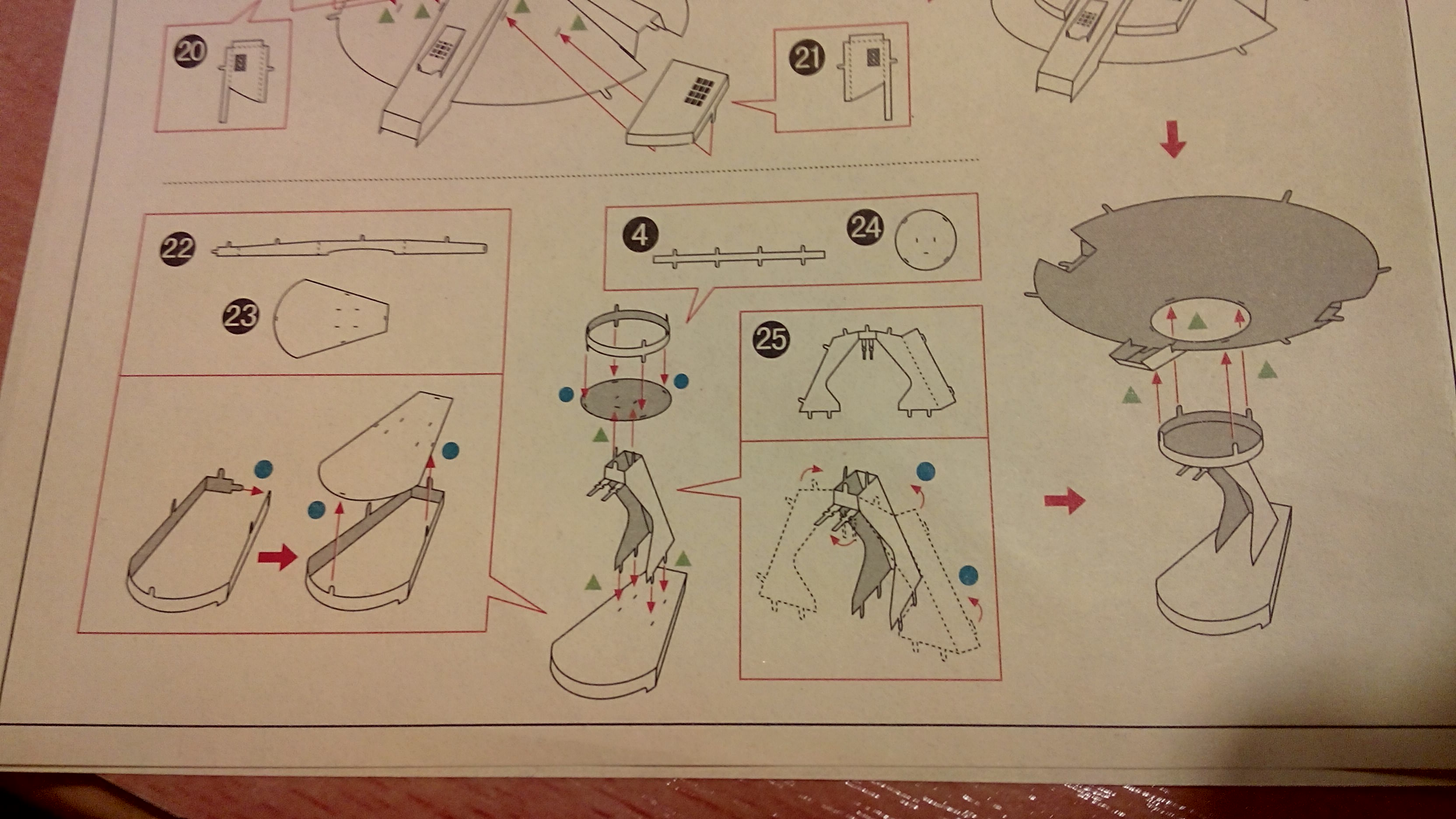 20

21

22

23

4

24

25