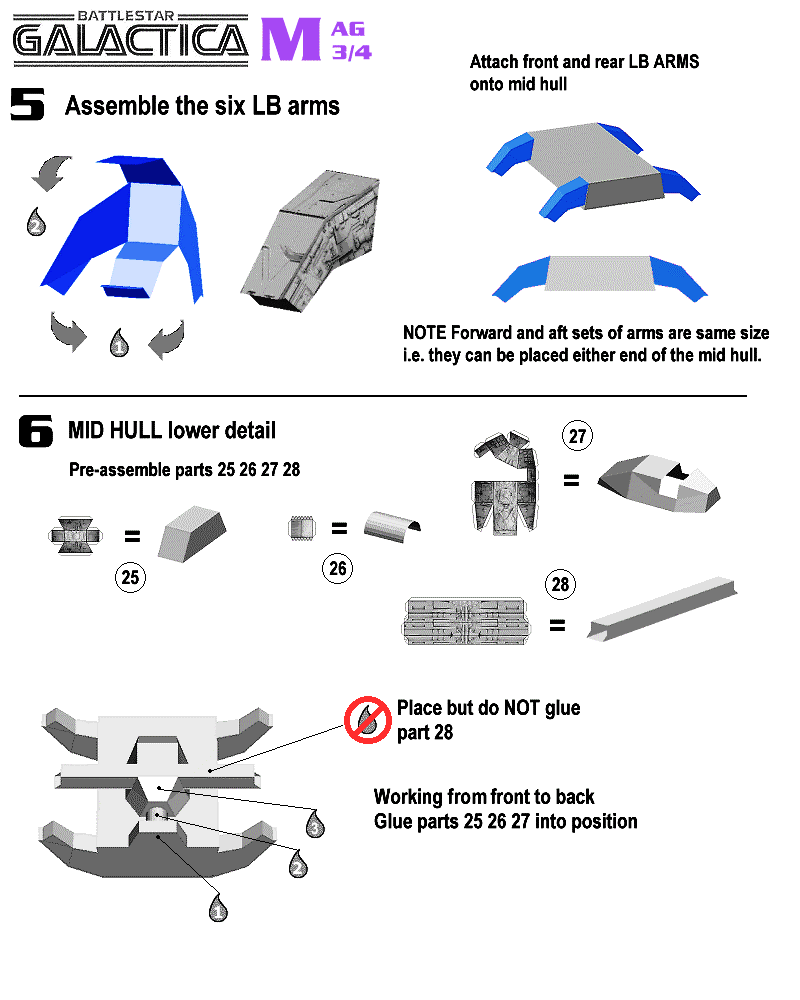 BATTLESTAR
GALACTICA M AG 3/4

5 Assemble the six LB arms

2

1

Attach front and rear LB ARMS onto mid hull

NOTE Forward and aft sets of arms are same size i.e. they can be placed either end of the mid hull.

6 MID HULL lower detail

Pre-assemble parts 25 26 27 28

= 25

= 26

27 =

28 =

Place but do NOT glue part 28

Working from front to back
Glue parts 25 26 27 into position

3

2

1